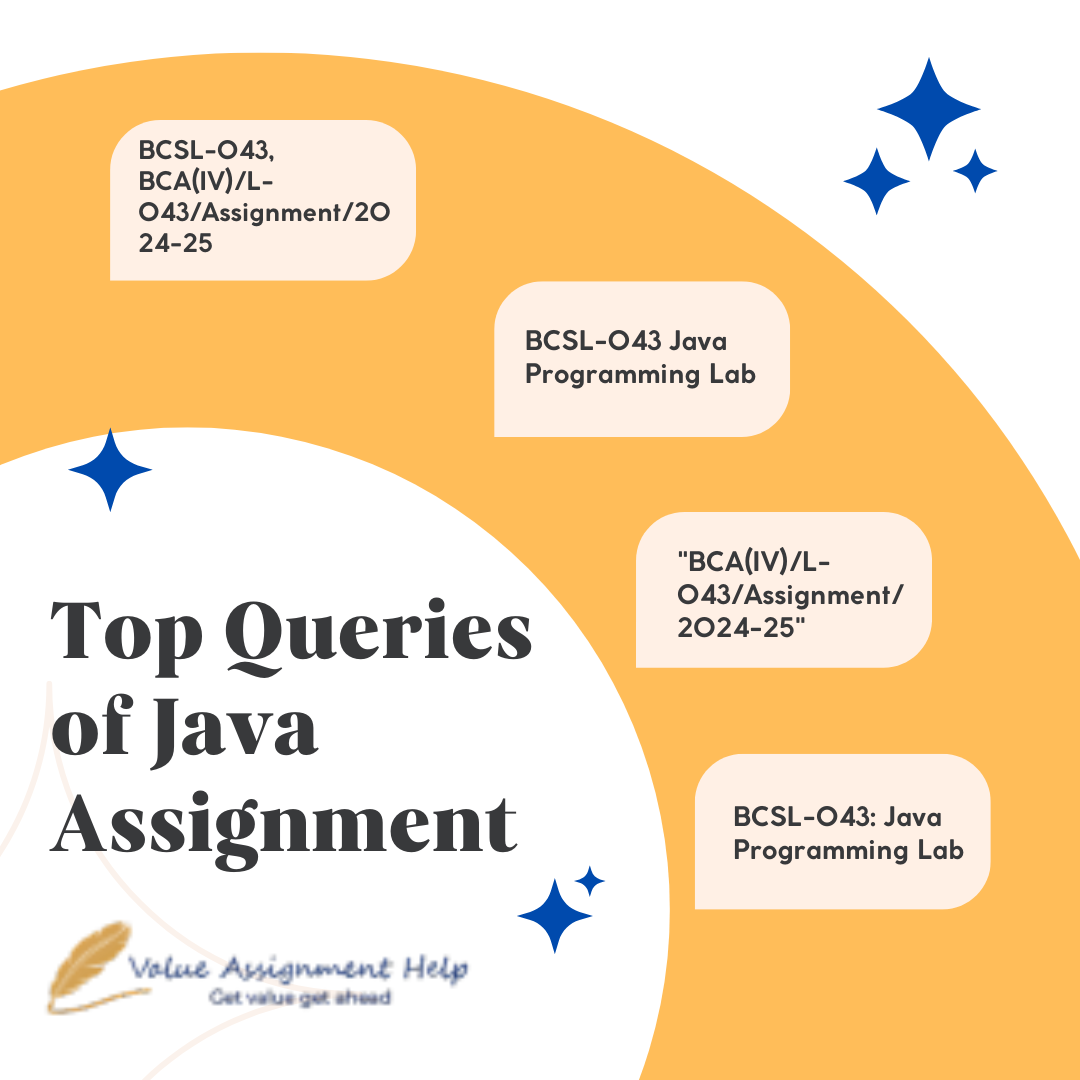 BCSL-043, BCA(IV)/L-043/Assignment/2024-25

BCSL-043 Java Programming Lab

"BCA(IV)/L-043/Assignment/2024-25"

BCSL-043: Java Programming Lab

Top Queries of Java Assignment

Value Assignment Help
Get value get ahead